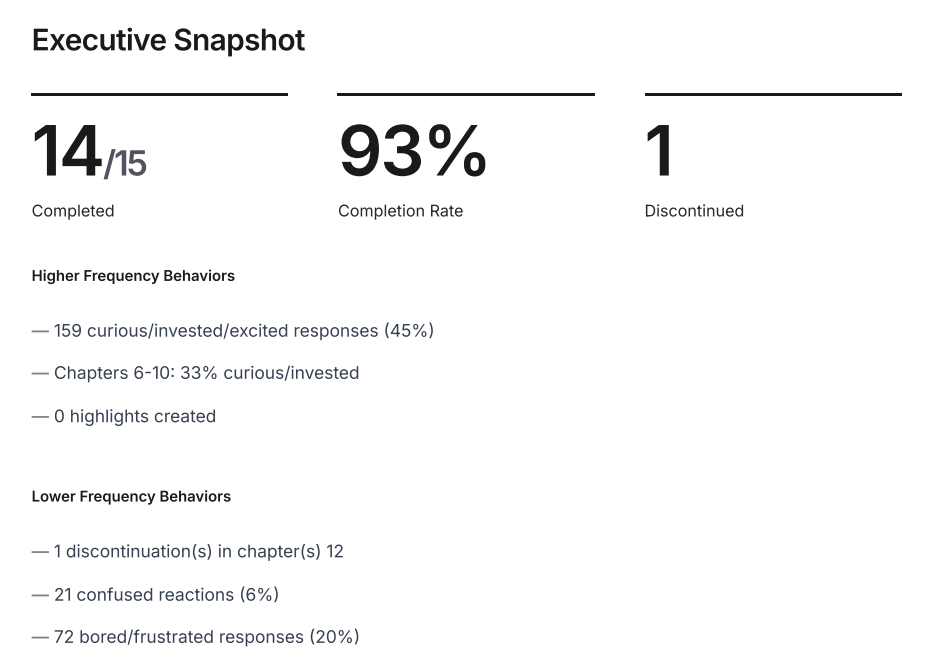 Executive Snapshot

14/15
Completed

93%
Completion Rate

1
Discontinued

Higher Frequency Behaviors

— 159 curious/invested/excited responses (45%)

— Chapters 6-10: 33% curious/invested

— 0 highlights created

Lower Frequency Behaviors

— 1 discontinuation(s) in chapter(s) 12

— 21 confused reactions (6%)

— 72 bored/frustrated responses (20%)